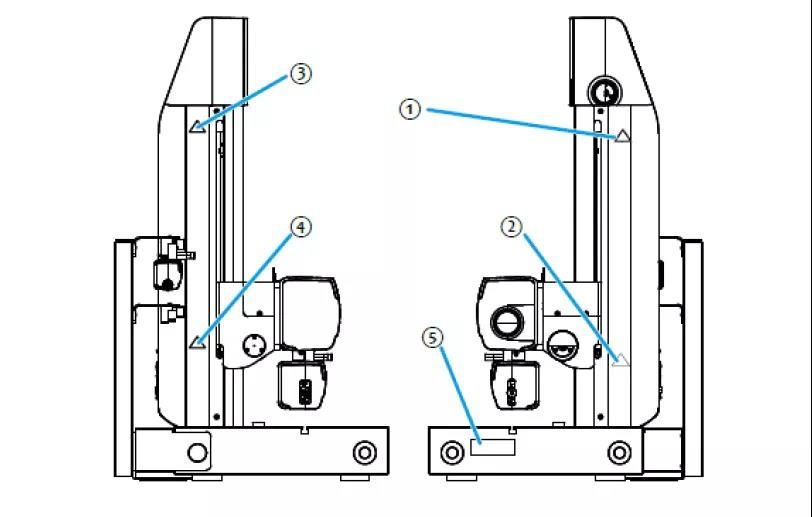 ③
①
④
②
⑤