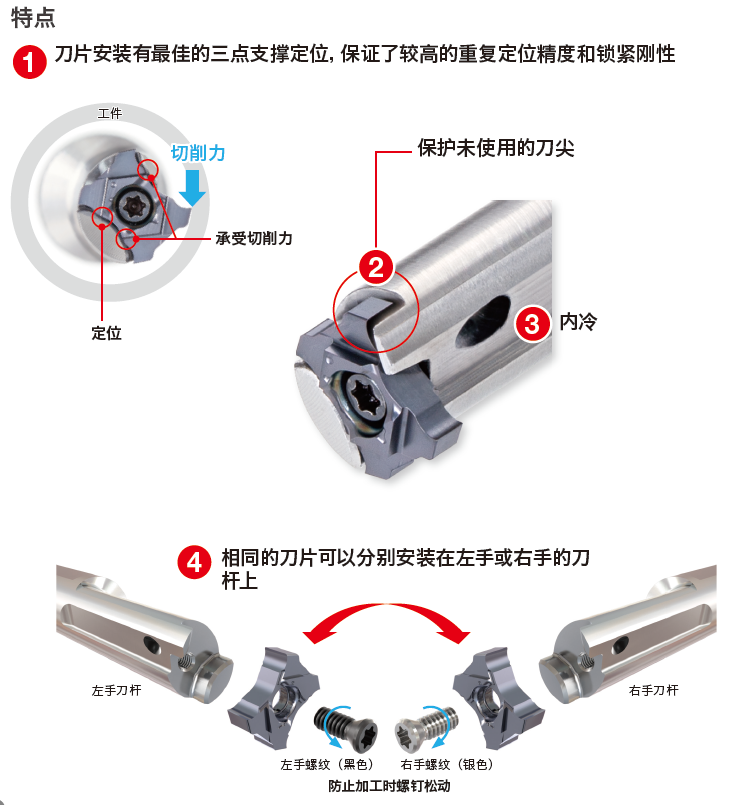 特点

1 刀片安装有最佳的三点支撑定位, 保证了较高的重复定位精度和锁紧刚性

工件
切削力
承受切削力
定位

保护未使用的刀尖
2
3 内冷

4 相同的刀片可以分别安装在左手或右手的刀杆上

左手刀杆
右手刀杆
左手螺纹（黑色）
右手螺纹（银色）
防止加工时螺钉松动