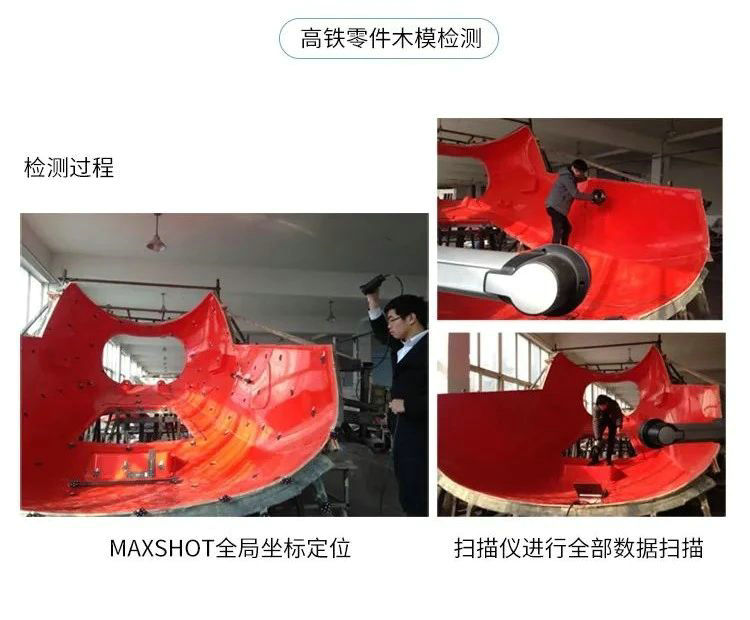 高铁零件木模检测

检测过程

MAXSHOT全局坐标定位

扫描仪进行全部数据扫描