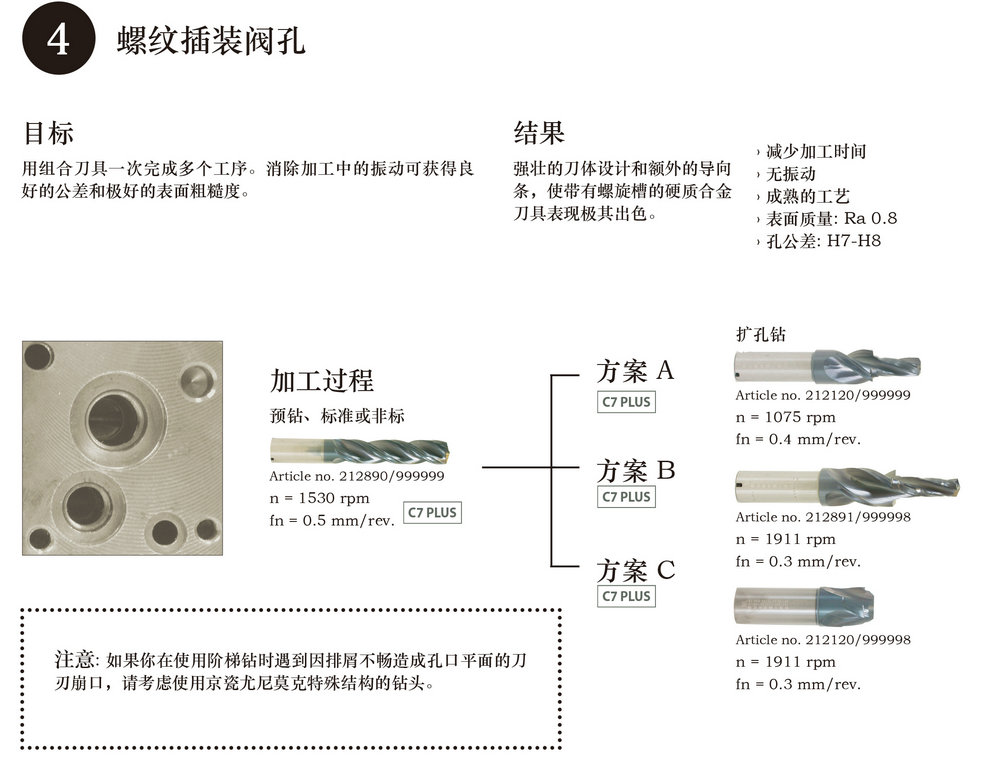 4 螺纹插装阀孔

目标

用组合刀具一次完成多个工序。消除加工中的振动可获得良好的公差和极好的表面粗糙度。

结果

强壮的刀体设计和额外的导向条，使带有螺旋槽的硬质合金刀具表现极其出色。

› 减少加工时间
› 无振动
› 成熟的工艺
› 表面质量: Ra 0.8
› 孔公差: H7-H8

加工过程

预钻、标准或非标

Article no. 212890/999999
n = 1530 rpm
fn = 0.5 mm/rev.
C7 PLUS

方案 A
C7 PLUS

方案 B
C7 PLUS

方案 C
C7 PLUS

扩孔钻

Article no. 212120/999999
n = 1075 rpm
fn = 0.4 mm/rev.

Article no. 212891/999998
n = 1911 rpm
fn = 0.3 mm/rev.

Article no. 212120/999998
n = 1911 rpm
fn = 0.3 mm/rev.

注意: 如果你在使用阶梯钻时遇到因排屑不畅造成孔口平面的刀刃崩口，请考虑使用京瓷尤尼莫克特殊结构的钻头。